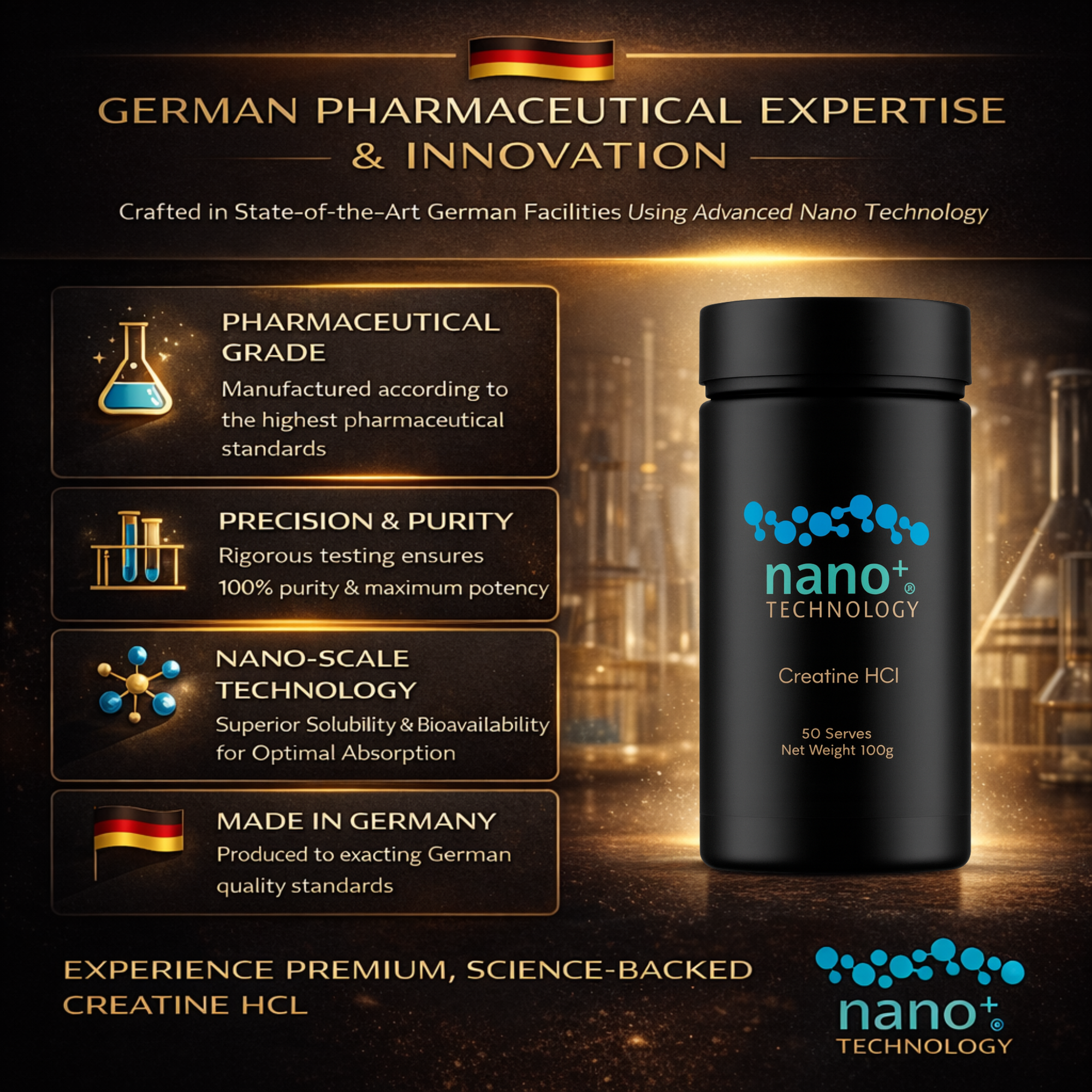 GERMAN PHARMACEUTICAL EXPERTISE & INNOVATION

Crafted in State-of-the-Art German Facilities Using Advanced Nano Technology

PHARMACEUTICAL GRADE
Manufactured according to the highest pharmaceutical standards

PRECISION & PURITY
Rigorous testing ensures 100% purity & maximum potency

NANO-SCALE TECHNOLOGY
Superior Solubility & Bioavailability for Optimal Absorption

MADE IN GERMANY
Produced to exacting German quality standards

nano+®
TECHNOLOGY

Creatine HCl

50 Serves
Net Weight 100g

EXPERIENCE PREMIUM, SCIENCE-BACKED CREATINE HCL

nano+©
TECHNOLOGY